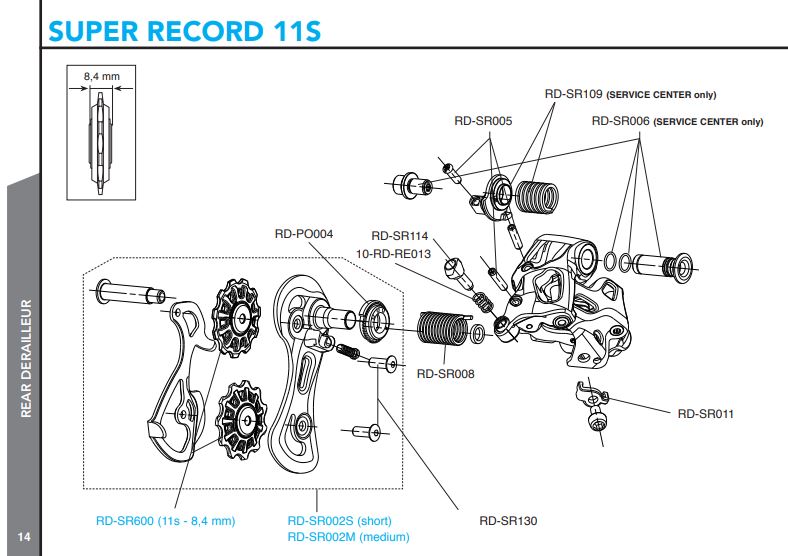 SUPER RECORD 11S

8,4 mm

RD-SR109 (SERVICE CENTER only)

RD-SR005

RD-SR006 (SERVICE CENTER only)

RD-PO004

RD-SR114

10-RD-RE013

RD-SR008

RD-SR011

RD-SR600 (11s - 8,4 mm)

RD-SR002S (short)
RD-SR002M (medium)

RD-SR130

REAR DERAILLEUR

14